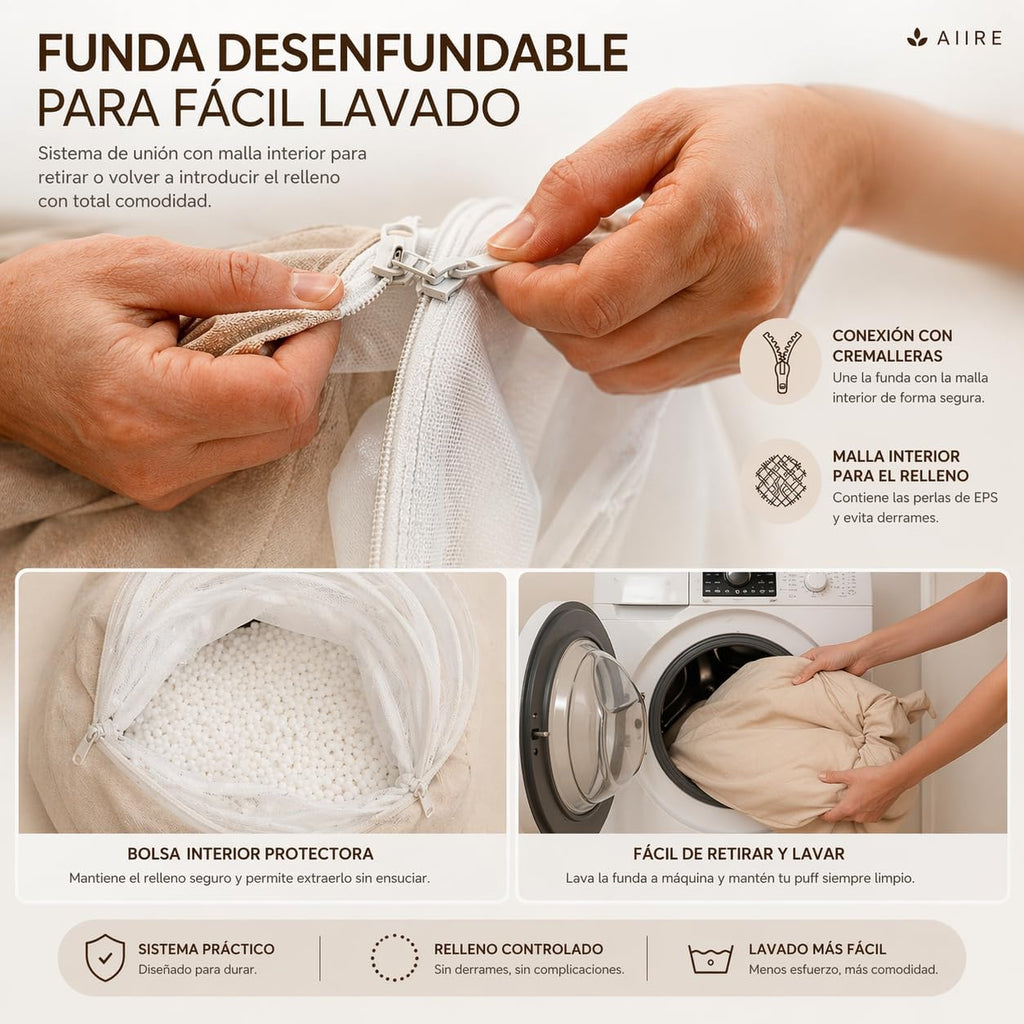 FUNDA DESENFUNDABLE
PARA FÁCIL LAVADO

AIIRE

Sistema de unión con malla interior para retirar o volver a introducir el relleno con total comodidad.

CONEXIÓN CON CREMALLERAS
Une la funda con la malla interior de forma segura.

MALLA INTERIOR PARA EL RELLENO
Contiene las perlas de EPS y evita derrames.

BOLSA INTERIOR PROTECTORA
Mantiene el relleno seguro y permite extraerlo sin ensuciar.

FÁCIL DE RETIRAR Y LAVAR
Lava la funda a máquina y mantén tu puff siempre limpio.

SISTEMA PRÁCTICO
Diseñado para durar.

RELLENO CONTROLADO
Sin derrames, sin complicaciones.

LAVADO MÁS FÁCIL
Menos esfuerzo, más comodidad.